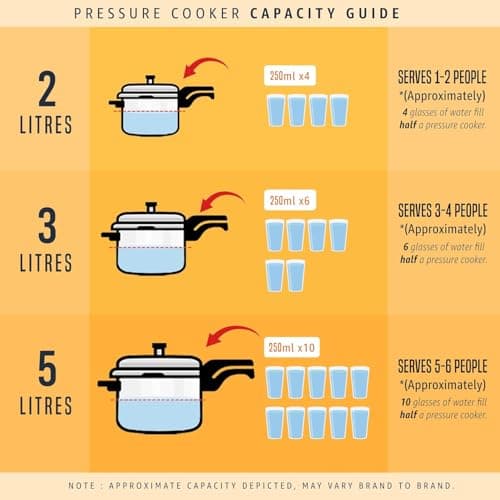 PRESSURE COOKER CAPACITY GUIDE

2 LITRES

250ml x4

SERVES 1-2 PEOPLE
*(Approximately)
4 glasses of water fill half a pressure cooker.

3 LITRES

250ml x6

SERVES 3-4 PEOPLE
*(Approximately)
6 glasses of water fill half a pressure cooker.

5 LITRES

250ml x10

SERVES 5-6 PEOPLE
*(Approximately)
10 glasses of water fill half a pressure cooker.

NOTE : APPROXIMATE CAPACITY DEPICTED, MAY VARY BRAND TO BRAND.