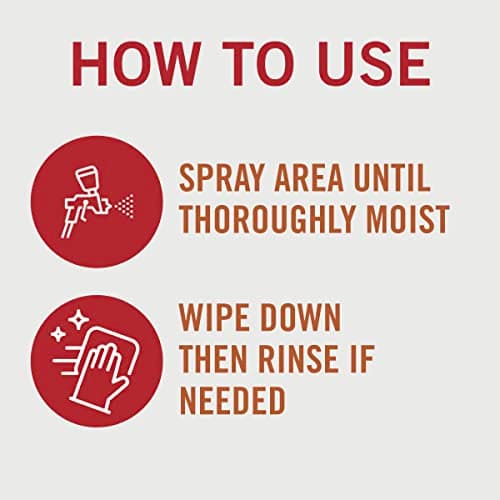 HOW TO USE

SPRAY AREA UNTIL THOROUGHLY MOIST

WIPE DOWN THEN RINSE IF NEEDED